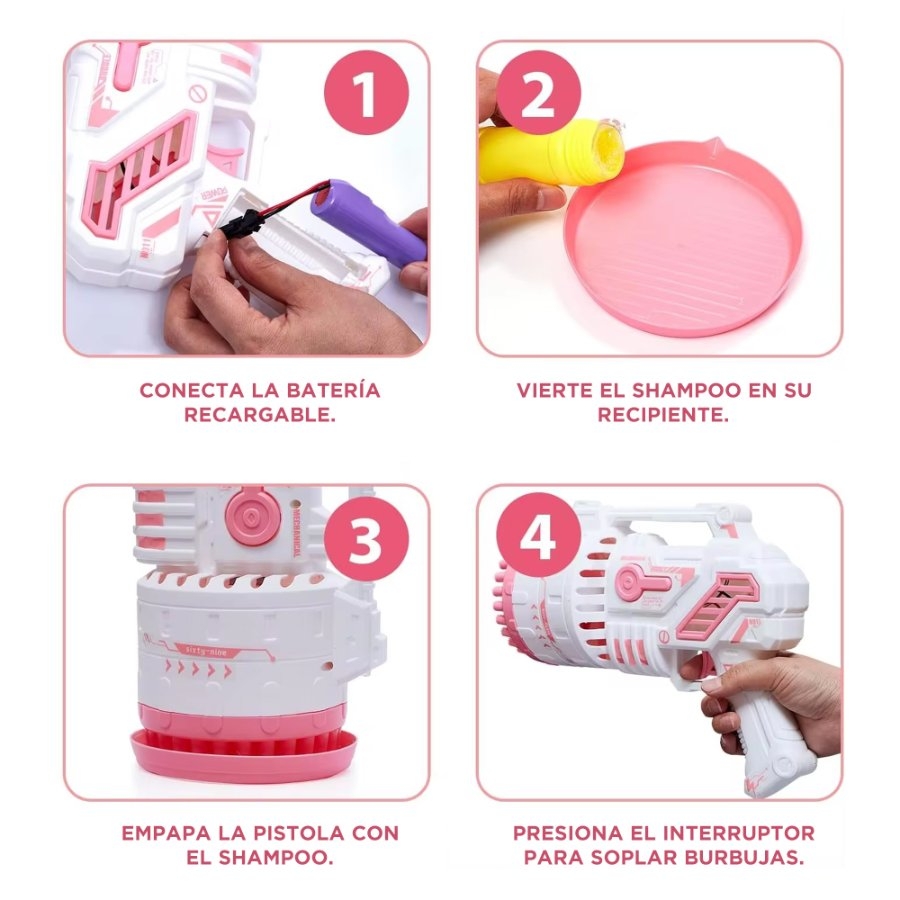 1

POWER

CONECTA LA BATERÍA RECARGABLE.

2

VIERTE EL SHAMPOO EN SU RECIPIENTE.

3

MECHANICAL

sixty-nine

EMPAPA LA PISTOLA CON EL SHAMPOO.

4

PRESIONA EL INTERRUPTOR PARA SOPLAR BURBUJAS.